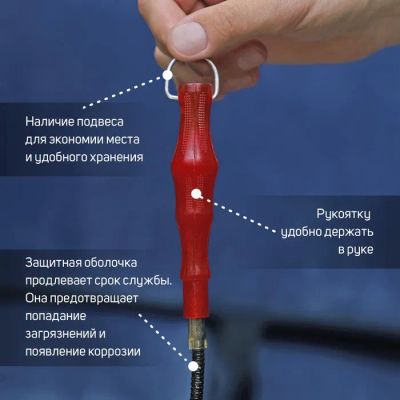 Наличие подвеса для экономии места и удобного хранения

Рукоятку удобно держать в руке

Защитная оболочка продлевает срок службы. Она предотвращает попадание загрязнений и появление коррозии