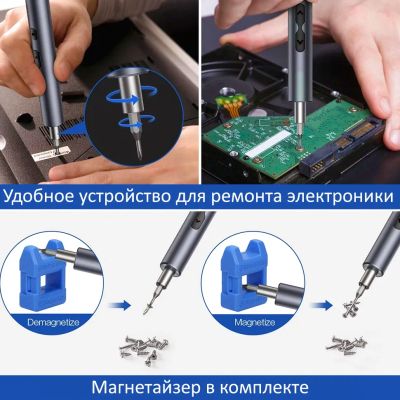 Удобное устройство для ремонта электроники

Demagnetize

Magnetize

Магнетайзер в комплекте