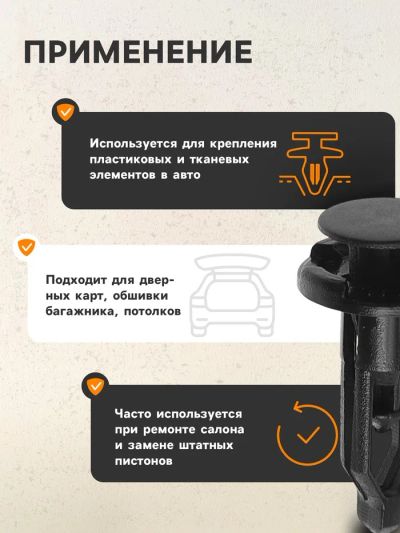 ПРИМЕНЕНИЕ

Используется для крепления пластиковых и тканевых элементов в авто

Подходит для дверных карт, обшивки багажника, потолков

Часто используется при ремонте салона и замене штатных пистонов