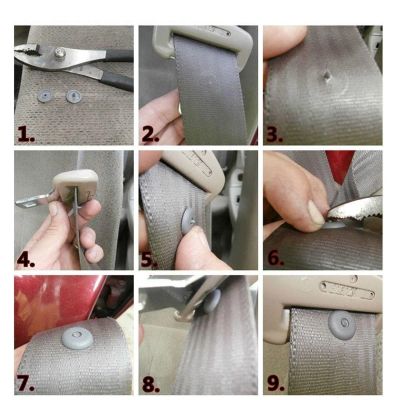 1.

2.

3.

4.

5.

6.

7.

8.

9.