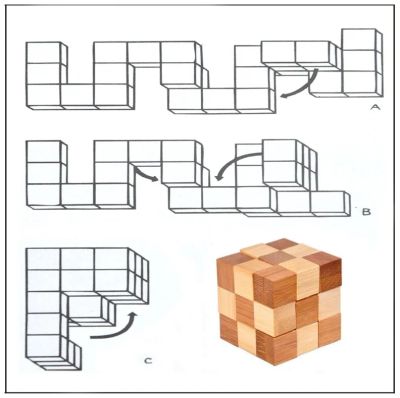 A

B

C