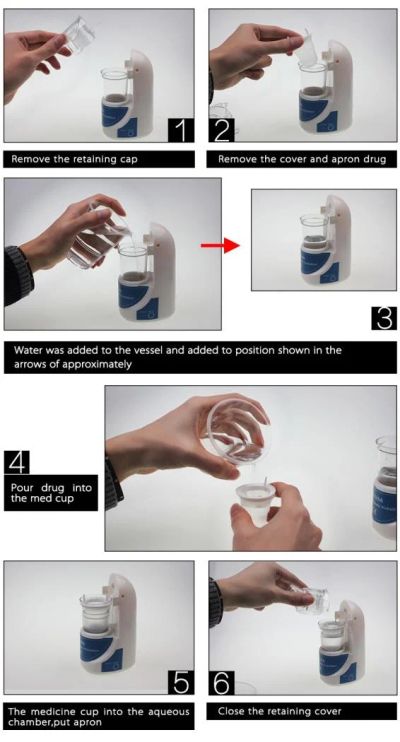 1

Remove the retaining cap

2

Remove the cover and apron drug

3

Water was added to the vessel and added to position shown in the arrows of approximately

4

Pour drug into the med cup

5

The medicine cup into the aqueous chamber,put apron

6

Close the retaining cover