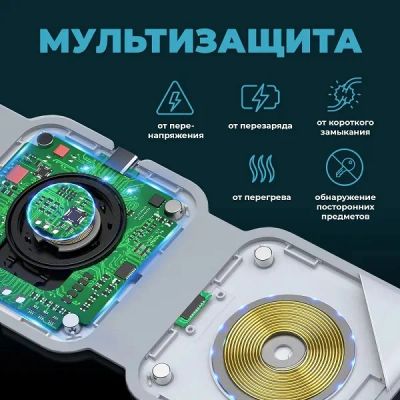 МУЛЬТИЗАЩИТА

от перенапряжения

от перезаряда

от короткого замыкания

от перегрева

обнаружение посторонних предметов