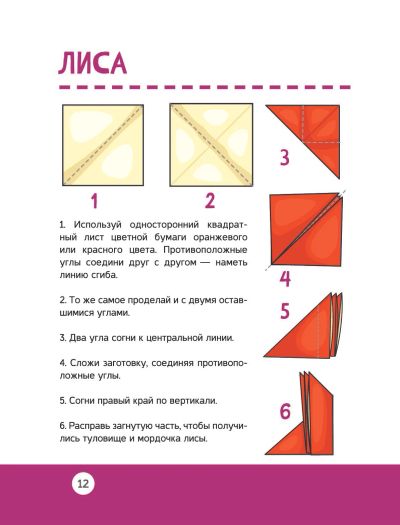 ЛИСА

1

2

3

4

5

6

1. Используй односторонний квадратный лист цветной бумаги оранжевого или красного цвета. Противоположные углы соедини друг с другом — наметь линию сгиба.

2. То же самое проделай и с двумя оставшимися углами.

3. Два угла согни к центральной линии.

4. Сложи заготовку, соединяя противоположные углы.

5. Согни правый край по вертикали.

6. Расправь загнутую часть, чтобы получились туловище и мордочка лисы.

12