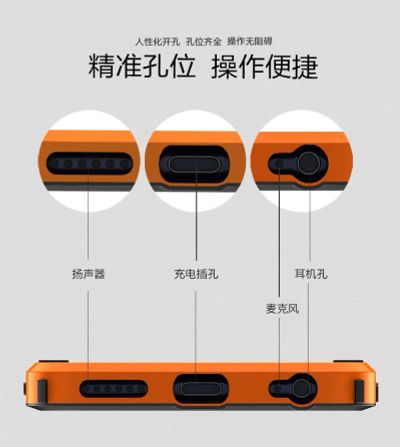 人性化开孔 孔位齐全 操作无阻碍

精准孔位 操作便捷

扬声器

充电插孔

耳机孔

麦克风