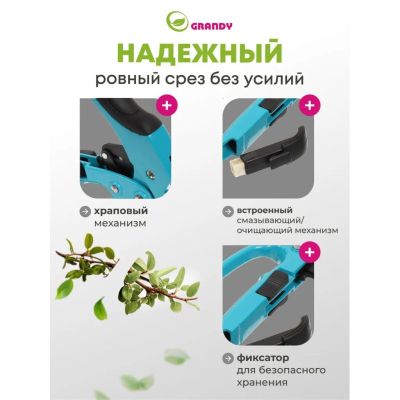 GRANDY

НАДЕЖНЫЙ

ровный срез без усилий

+

+

храповый механизм

встроенный смазывающий/ очищающий механизм

+

фиксатор для безопасного хранения