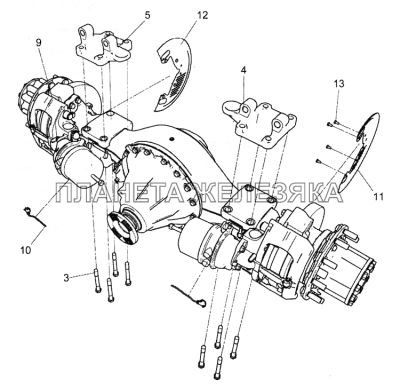 5
12
9
4
13
ПЛАНЕТА ЖЕЛЕЗЯКА
11
10
3