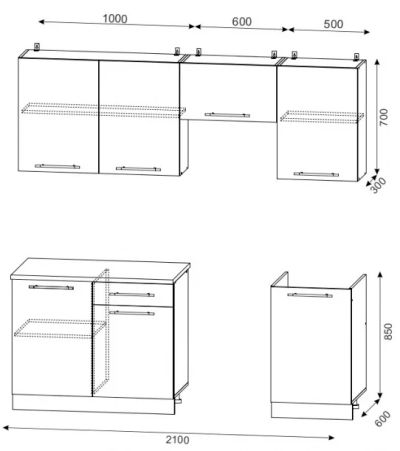 1000
600
500
700
300
850
600
2100