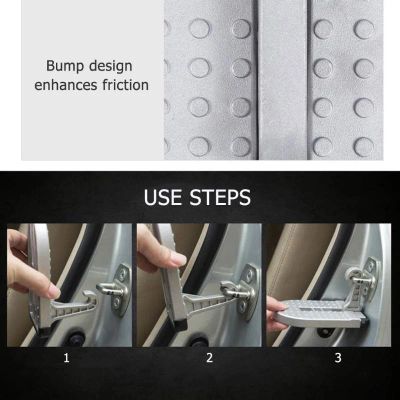 Bump design enhances friction

USE STEPS

1

2

3