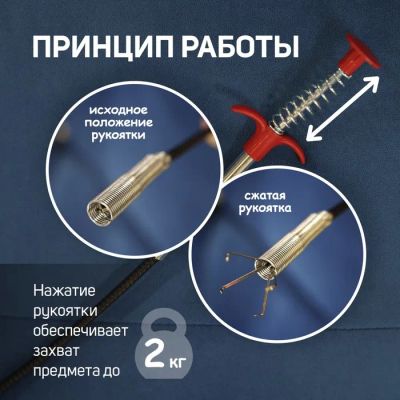 ПРИНЦИП РАБОТЫ

исходное положение рукоятки

сжатая рукоятка

Нажатие рукоятки обеспечивает захват предмета до

2 кг