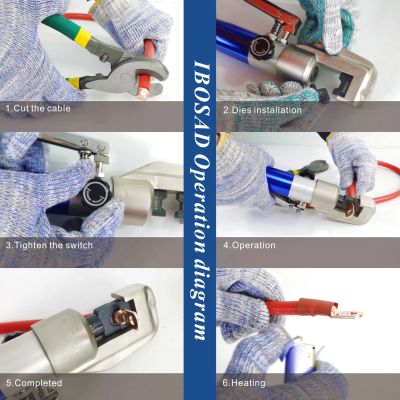 IBOSAD Operation diagram

1.Cut the cable

2.Dies installation

3.Tighten the switch

4.Operation

5.Completed

6.Heating