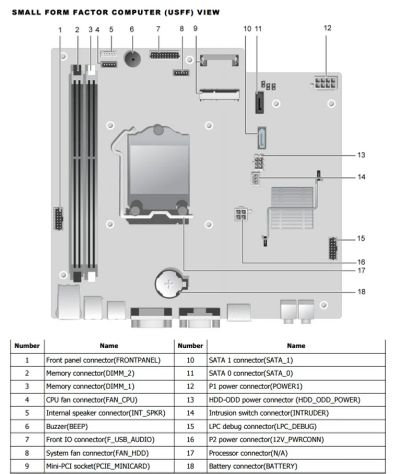 SMALL FORM FACTOR COMPUTER (USFF) VIEW

1 2 3 4 5 6 7 8 9 10 11 12

13
14
15
16
17
18

| Number | Name | Number | Name |
|---|---|---|---|
| 1 | Front panel connector(FRONTPANEL) | 10 | SATA 1 connector(SATA_1) |
| 2 | Memory connector(DIMM_2) | 11 | SATA 0 connector(SATA_0) |
| 3 | Memory connector(DIMM_1) | 12 | P1 power connector(POWER1) |
| 4 | CPU fan connector(FAN_CPU) | 13 | HDD-ODD power connector (HDD_ODD_POWER) |
| 5 | Internal speaker connector(INT_SPKR) | 14 | Intrusion switch connector(INTRUDER) |
| 6 | Buzzer(BEEP) | 15 | LPC debug connector(LPC_DEBUG) |
| 7 | Front IO connector(F_USB_AUDIO) | 16 | P2 power connector(12V_PWRCONN) |
| 8 | System fan connector(FAN_HDD) | 17 | Processor connector(N/A) |
| 9 | Mini-PCI socket(PCIE_MINICARD) | 18 | Battery connector(BATTERY) |