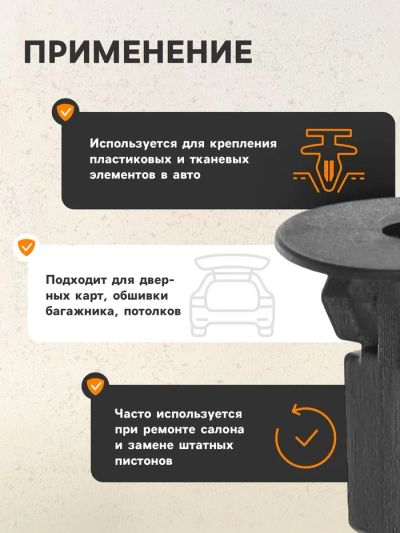 ПРИМЕНЕНИЕ

Используется для крепления пластиковых и тканевых элементов в авто

Подходит для дверных карт, обшивки багажника, потолков

Часто используется при ремонте салона и замене штатных пистонов