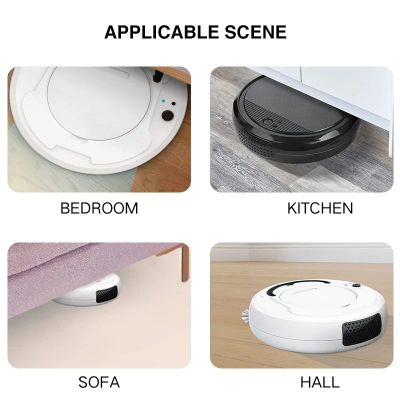 APPLICABLE SCENE

BEDROOM

KITCHEN

SOFA

HALL