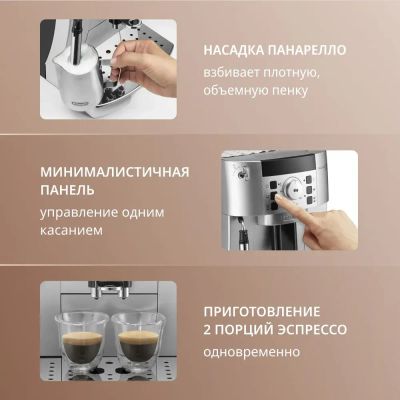 НАСАДКА ПАНАРЕЛЛО
взбивает плотную, объемную пенку

МИНИМАЛИСТИЧНАЯ ПАНЕЛЬ
управление одним касанием

ПРИГОТОВЛЕНИЕ 2 ПОРЦИЙ ЭСПРЕССО
одновременно