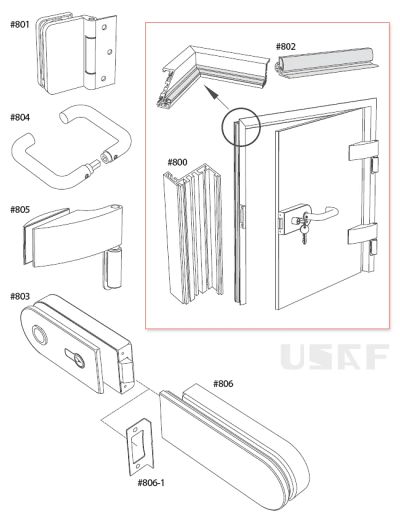 #801

#804

#805

#803

#802

#800

USAF

#806

#806-1