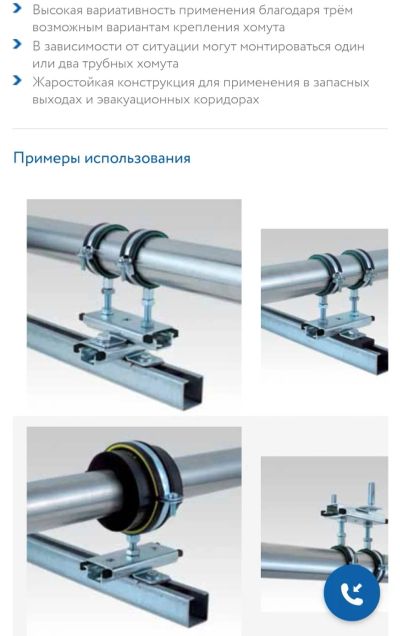 Высокая вариативность применения благодаря трём возможным вариантам крепления хомута

В зависимости от ситуации могут монтироваться один или два трубных хомута

Жаростойкая конструкция для применения в запасных выходах и эвакуационных коридорах

Примеры использования