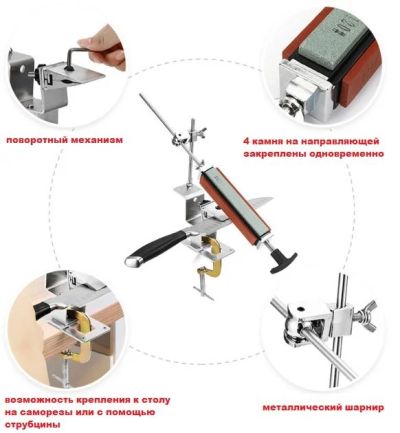 поворотный механизм

4 камня на направляющей закреплены одновременно

возможность крепления к столу на саморезы или с помощью струбцины

металлический шарнир