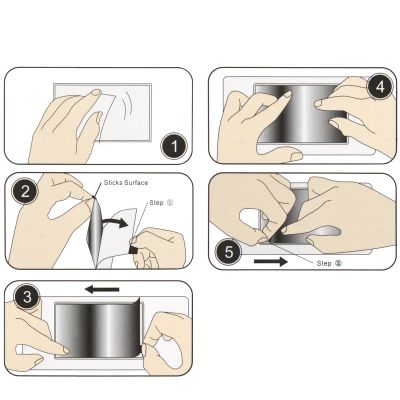 1

2

Sticks Surface

Step ①

3

4

5

Step ②