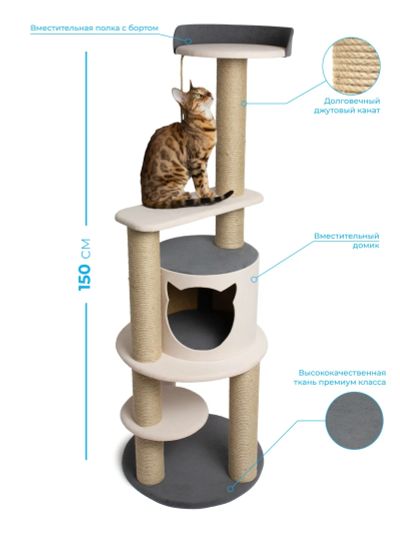 Вместительная полка с бортом

Долговечный джутовый канат

150 см

Вместительный домик

Высококачественная ткань премиум класса